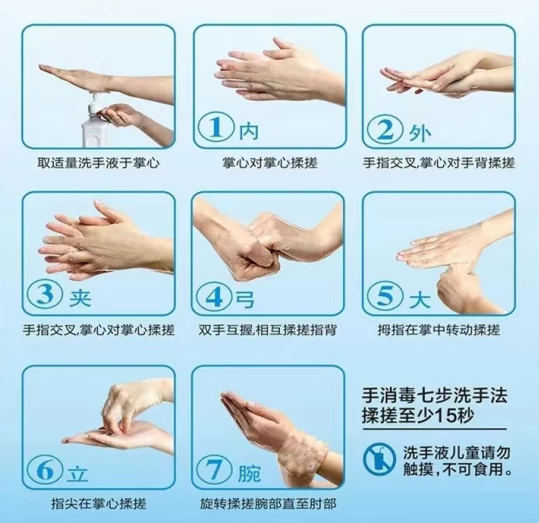 取适量洗手液于掌心

① 内
掌心对掌心揉搓

② 外
手指交叉,掌心对手背揉搓

③ 夹
手指交叉,掌心对掌心揉搓

④ 弓
双手互握,相互揉搓指背

⑤ 大
拇指在掌中转动揉搓

⑥ 立
指尖在掌心揉搓

⑦ 腕
旋转揉搓腕部直至肘部

手消毒七步洗手法
揉搓至少15秒

洗手液儿童请勿触摸,不可食用。