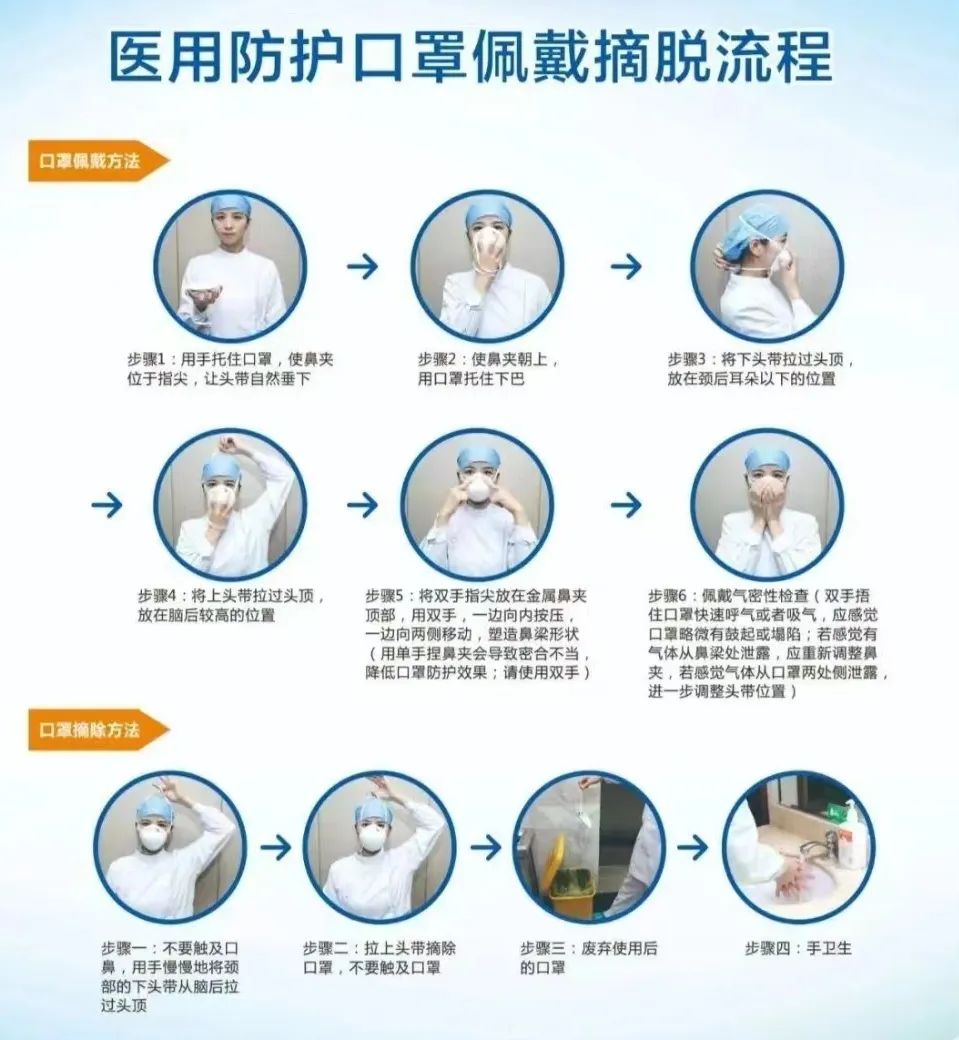 医用防护口罩佩戴摘脱流程

口罩佩戴方法

步骤1：用手托住口罩，使鼻夹位于指尖，让头带自然垂下

步骤2：使鼻夹朝上，用口罩托住下巴

步骤3：将下头带拉过头顶，放在颈后耳朵以下的位置

步骤4：将上头带拉过头顶，放在脑后较高的位置

步骤5：将双手指尖放在金属鼻夹顶部，用双手，一边向内按压，一边向两侧移动，塑造鼻梁形状（用单手捏鼻夹会导致密合不当，降低口罩防护效果；请使用双手）

步骤6：佩戴气密性检查（双手捂住口罩快速呼气或者吸气，应感觉口罩略微有鼓起或塌陷；若感觉有气体从鼻梁处泄露，应重新调整鼻夹，若感觉气体从口罩两处侧泄露，进一步调整头带位置）

口罩摘除方法

步骤一：不要触及口鼻，用手慢慢地将颈部的下头带从脑后拉过头顶

步骤二：拉上头带摘除口罩，不要触及口罩

步骤三：废弃使用后的口罩

步骤四：手卫生